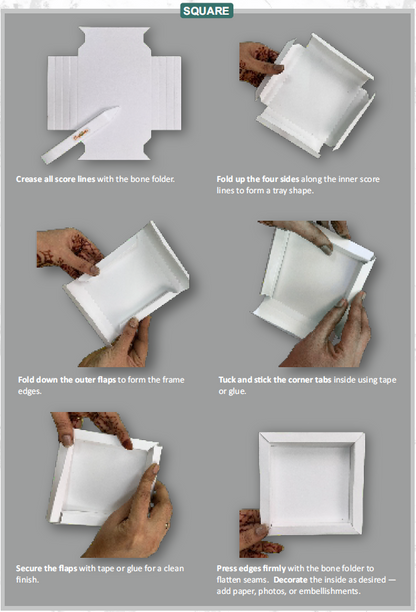 SQUARE

Crease all score lines with the bone folder.

Fold up the four sides along the inner score lines to form a tray shape.

Fold down the outer flaps to form the frame edges.

Tuck and stick the corner tabs inside using tape or glue.

Secure the flaps with tape or glue for a clean finish.

Press edges firmly with the bone folder to flatten seams. Decorate the inside as desired — add paper, photos, or embellishments.